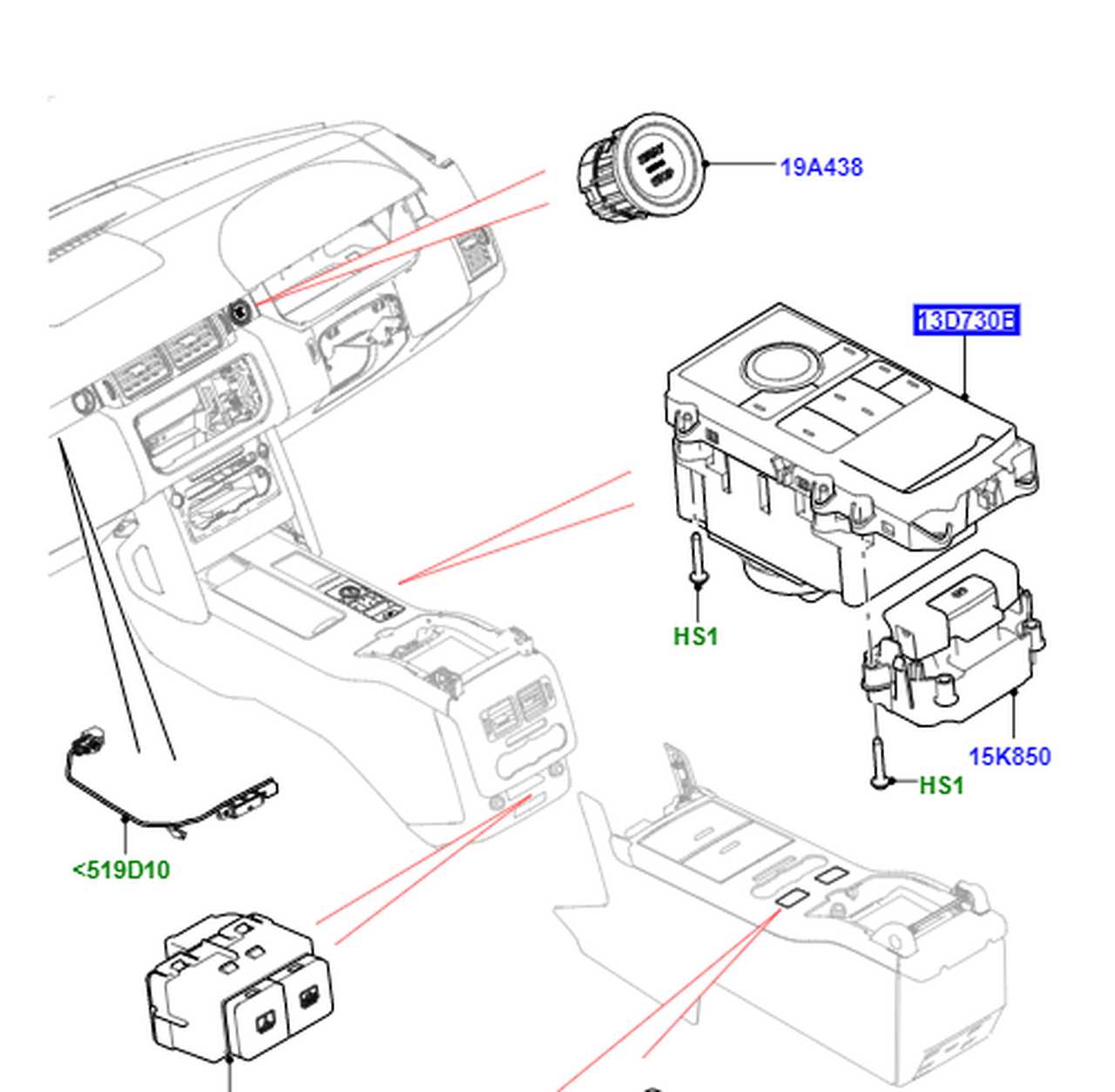 19A438

13D730E

HS1

15K850

HS1

<519D10